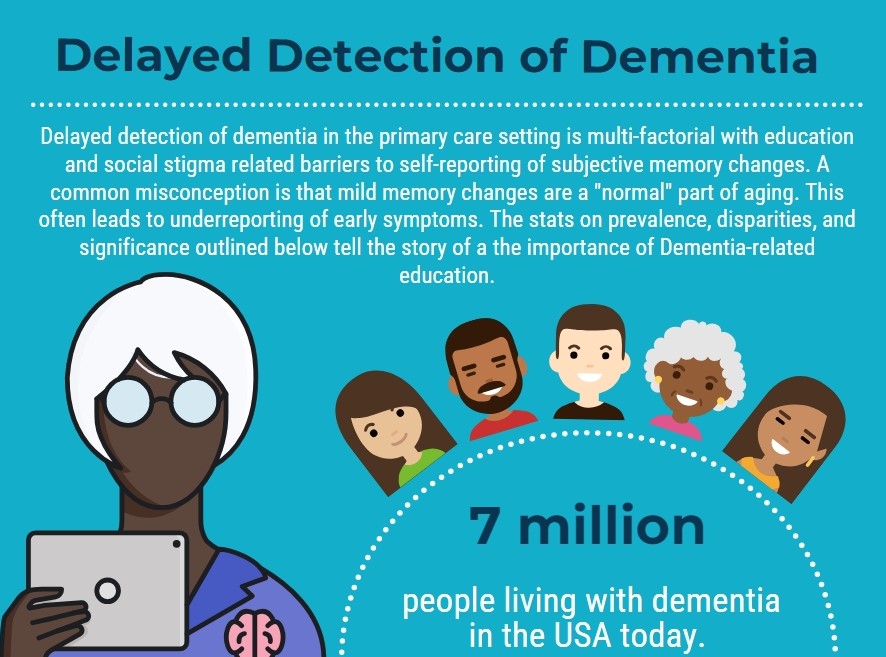 Delayed Detection of Dementia

Delayed detection of dementia in the primary care setting is multi-factorial with education and social stigma related barriers to self-reporting of subjective memory changes. A common misconception is that mild memory changes are a "normal" part of aging. This often leads to underreporting of early symptoms. The stats on prevalence, disparities, and significance outlined below tell the story of a the importance of Dementia-related education.

7 million

people living with dementia in the USA today.